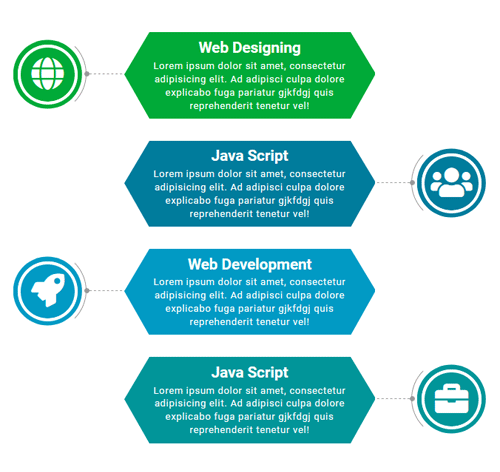 Web Designing
Lorem ipsum dolor sit amet, consectetur adipisicing elit. Ad adipisci culpa dolore explicabo fuga pariatur gjkfdgj quis reprehenderit tenetur vel!

Java Script
Lorem ipsum dolor sit amet, consectetur adipisicing elit. Ad adipisci culpa dolore explicabo fuga pariatur gjkfdgj quis reprehenderit tenetur vel!

Web Development
Lorem ipsum dolor sit amet, consectetur adipisicing elit. Ad adipisci culpa dolore explicabo fuga pariatur gjkfdgj quis reprehenderit tenetur vel!

Java Script
Lorem ipsum dolor sit amet, consectetur adipisicing elit. Ad adipisci culpa dolore explicabo fuga pariatur gjkfdgj quis reprehenderit tenetur vel!